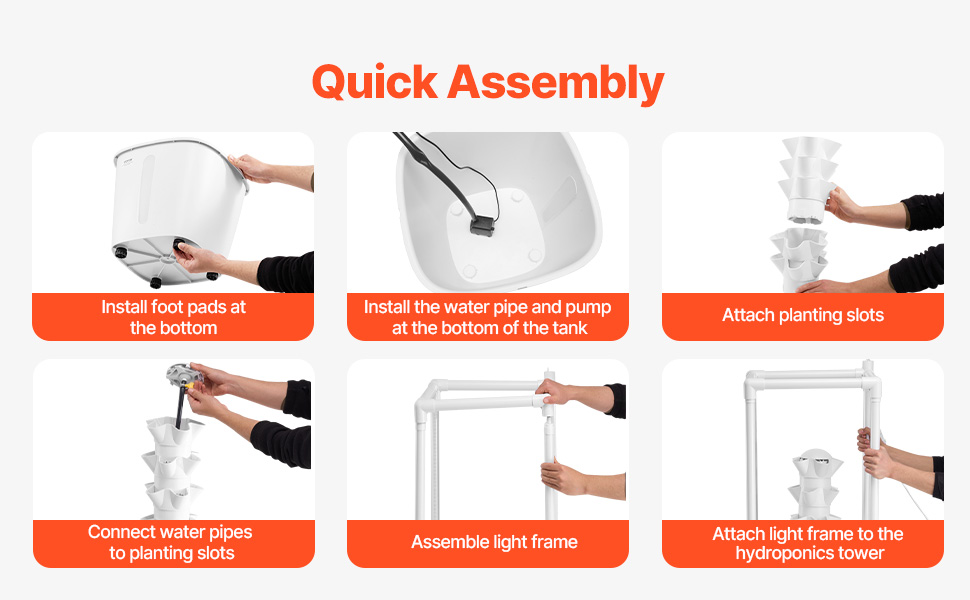 Quick Assembly

Install foot pads at the bottom

Install the water pipe and pump at the bottom of the tank

Attach planting slots

Connect water pipes to planting slots

Assemble light frame

Attach light frame to the hydroponics tower