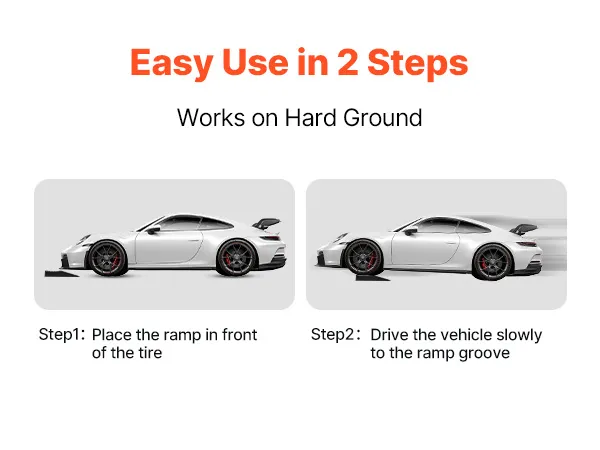 Easy Use in 2 Steps

Works on Hard Ground

Step1: Place the ramp in front of the tire

Step2: Drive the vehicle slowly to the ramp groove