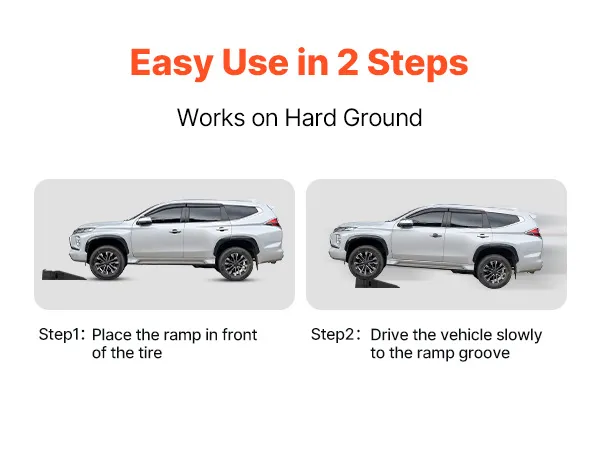 Easy Use in 2 Steps

Works on Hard Ground

Step1: Place the ramp in front of the tire

Step2: Drive the vehicle slowly to the ramp groove