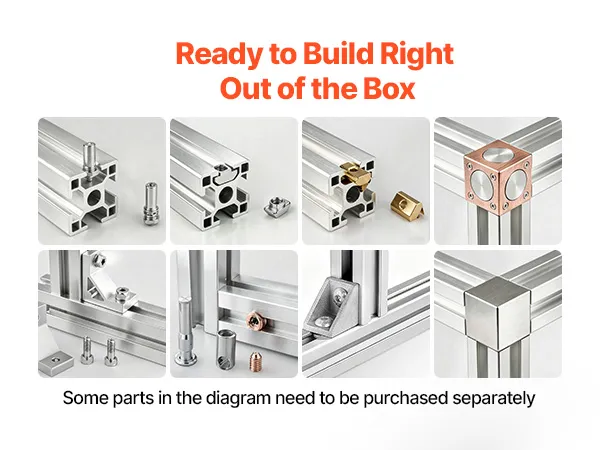 Ready to Build Right
Out of the Box

Some parts in the diagram need to be purchased separately