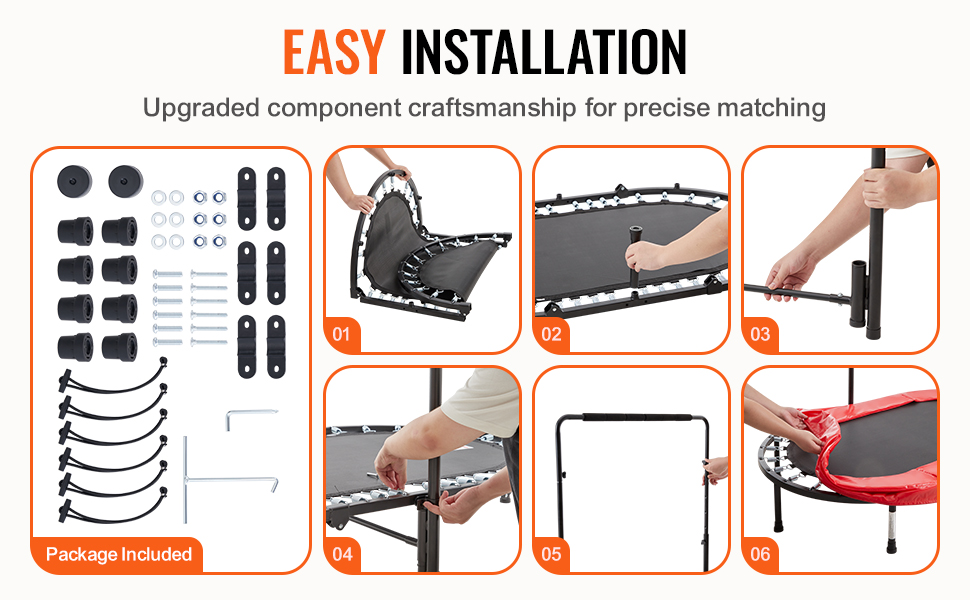 EASY INSTALLATION

Upgraded component craftsmanship for precise matching

Package Included

01

02

03

04

05

06