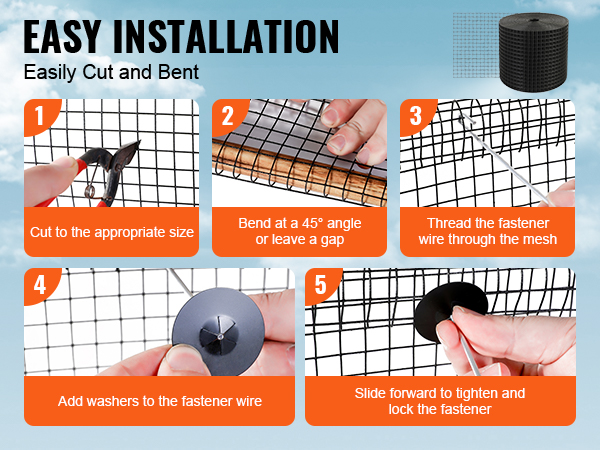 EASY INSTALLATION

Easily Cut and Bent

1

Cut to the appropriate size

2

Bend at a 45° angle or leave a gap

3

Thread the fastener wire through the mesh

4

Add washers to the fastener wire

5

Slide forward to tighten and lock the fastener