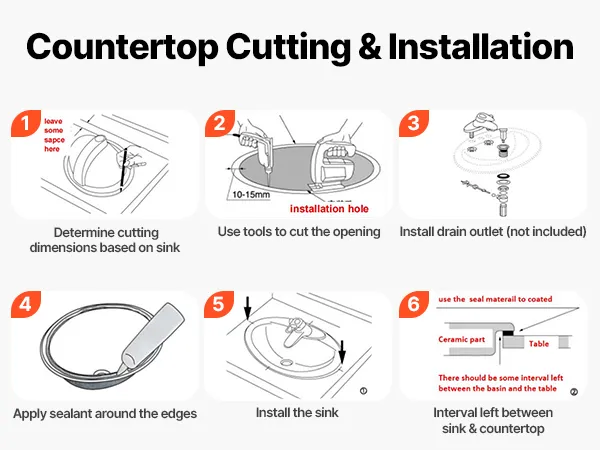 Countertop Cutting & Installation

1
leave some sapce here

Determine cutting dimensions based on sink

2
10-15mm
installation hole

Use tools to cut the opening

3

Install drain outlet (not included)

4

Apply sealant around the edges

5
①

Install the sink

6
use the seal materail to coated
Ceramic part
Table
There should be some interval left between the basin and the table
②

Interval left between sink & countertop