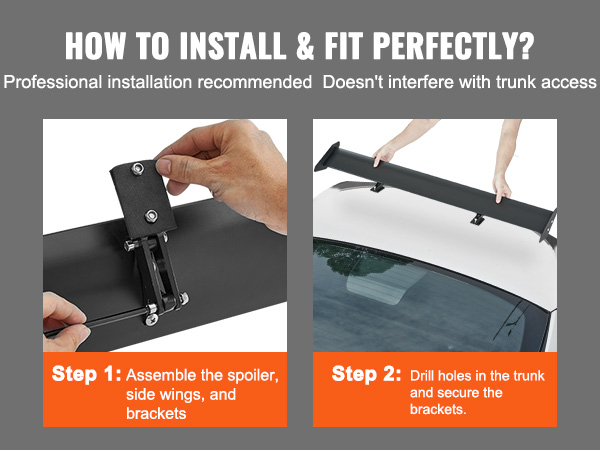 HOW TO INSTALL & FIT PERFECTLY?

Professional installation recommended Doesn't interfere with trunk access

Step 1: Assemble the spoiler, side wings, and brackets

Step 2: Drill holes in the trunk and secure the brackets.