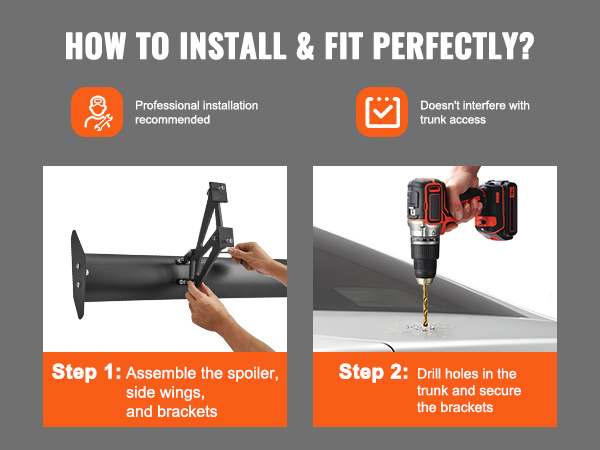 HOW TO INSTALL & FIT PERFECTLY?

Professional installation recommended

Doesn't interfere with trunk access

Step 1: Assemble the spoiler, side wings, and brackets

Step 2: Drill holes in the trunk and secure the brackets