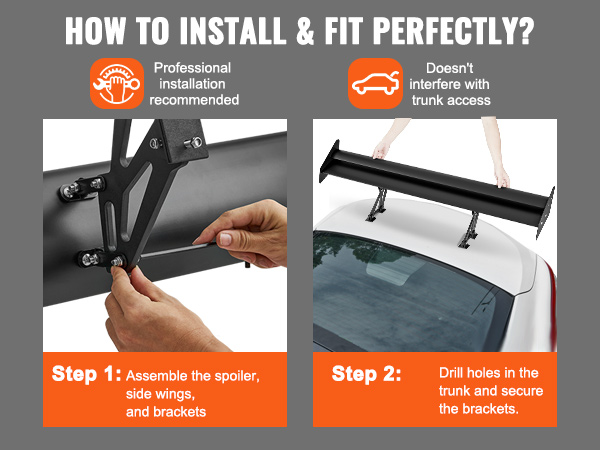 HOW TO INSTALL & FIT PERFECTLY?

Professional installation recommended

Doesn't interfere with trunk access

Step 1: Assemble the spoiler, side wings, and brackets

Step 2: Drill holes in the trunk and secure the brackets.