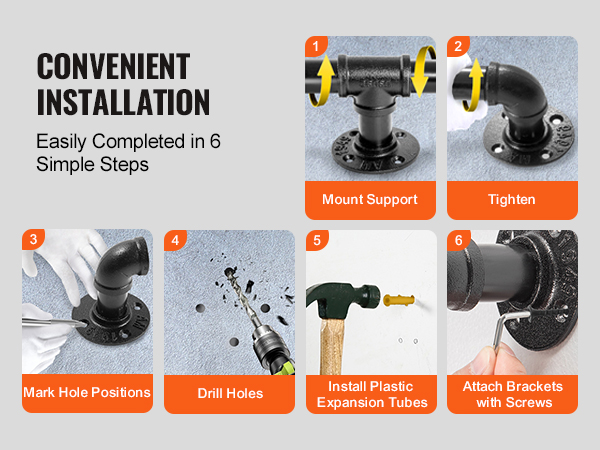 CONVENIENT INSTALLATION

Easily Completed in 6 Simple Steps

1

Mount Support

2

Tighten

3

Mark Hole Positions

4

Drill Holes

5

Install Plastic Expansion Tubes

6

Attach Brackets with Screws