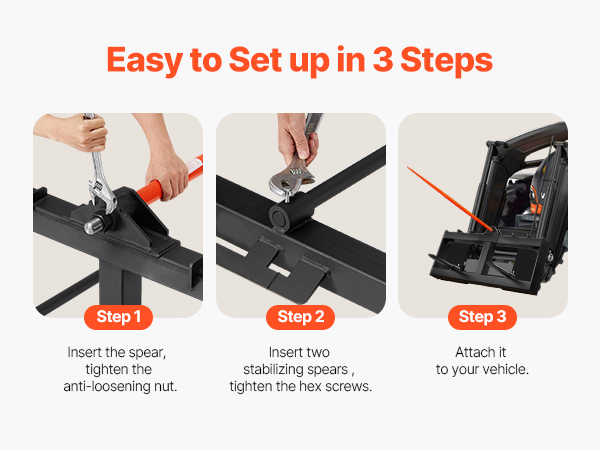 Easy to Set up in 3 Steps

Step 1

Insert the spear, tighten the anti-loosening nut.

Step 2

Insert two stabilizing spears , tighten the hex screws.

Step 3

Attach it to your vehicle.