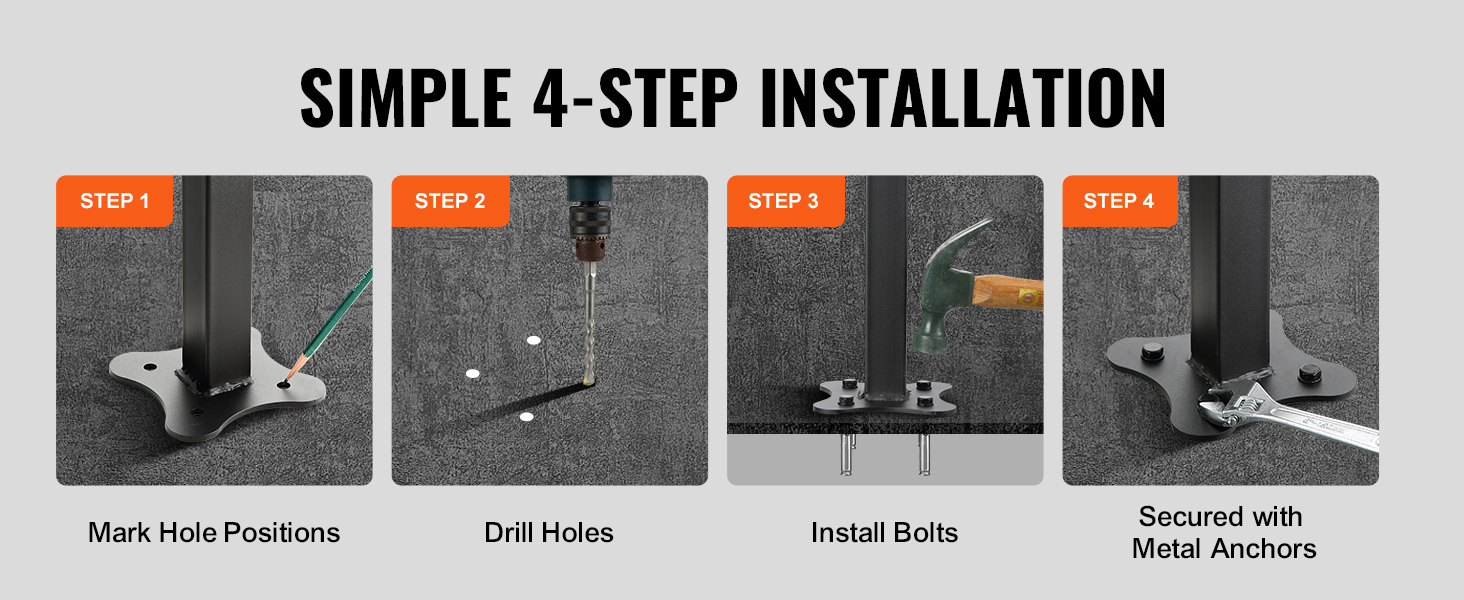 SIMPLE 4-STEP INSTALLATION

STEP 1

Mark Hole Positions

STEP 2

Drill Holes

STEP 3

Install Bolts

STEP 4

Secured with Metal Anchors