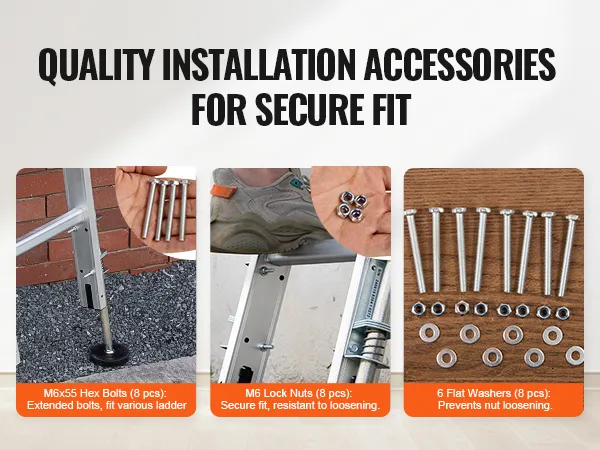 QUALITY INSTALLATION ACCESSORIES FOR SECURE FIT

M6x55 Hex Bolts (8 pcs): Extended bolts, fit various ladder

M6 Lock Nuts (8 pcs): Secure fit, resistant to loosening.

6 Flat Washers (8 pcs): Prevents nut loosening.