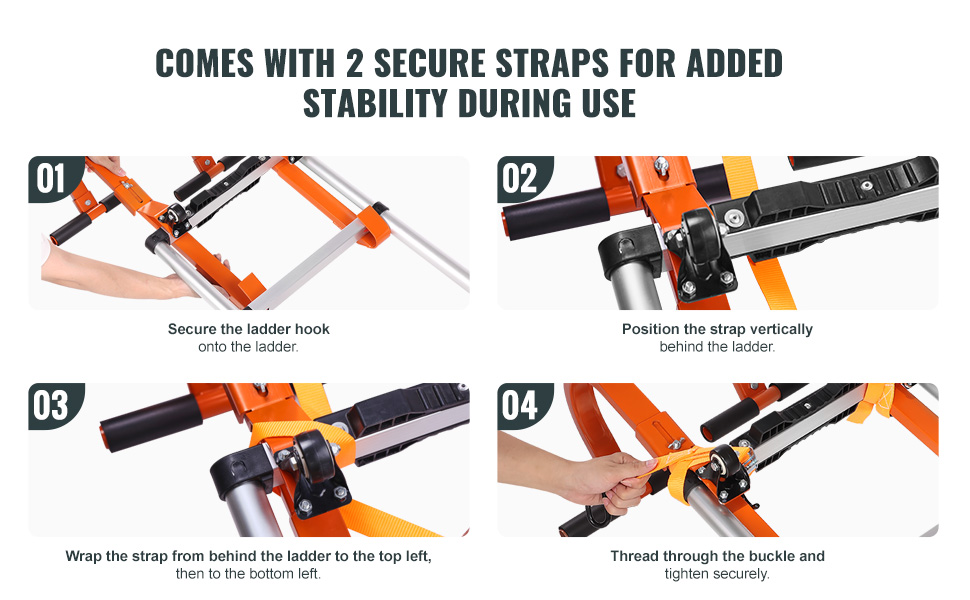 COMES WITH 2 SECURE STRAPS FOR ADDED STABILITY DURING USE

01

Secure the ladder hook onto the ladder.

02

Position the strap vertically behind the ladder.

03

Wrap the strap from behind the ladder to the top left, then to the bottom left.

04

Thread through the buckle and tighten securely.