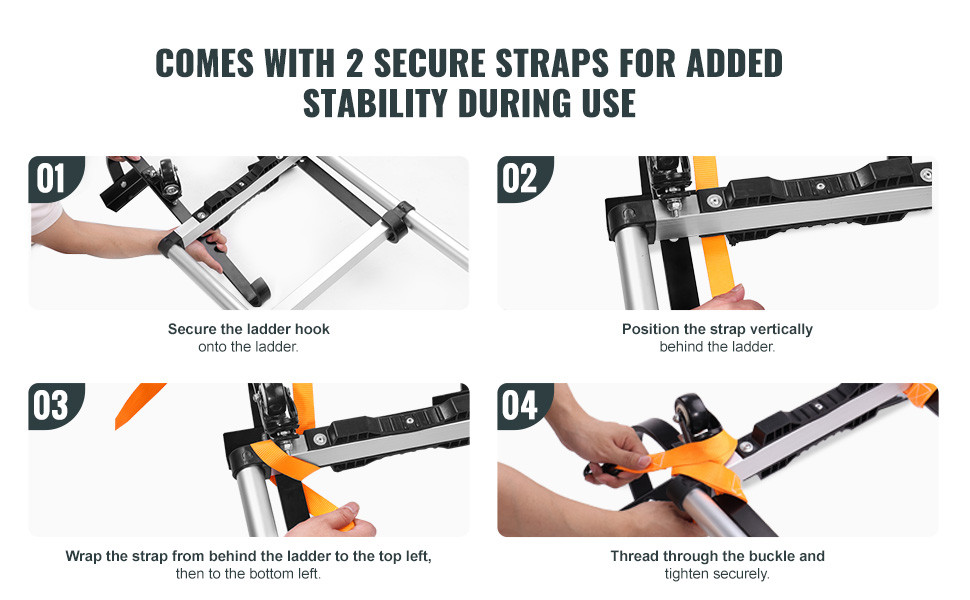 COMES WITH 2 SECURE STRAPS FOR ADDED STABILITY DURING USE

01

Secure the ladder hook onto the ladder.

02

Position the strap vertically behind the ladder.

03

Wrap the strap from behind the ladder to the top left, then to the bottom left.

04

Thread through the buckle and tighten securely.