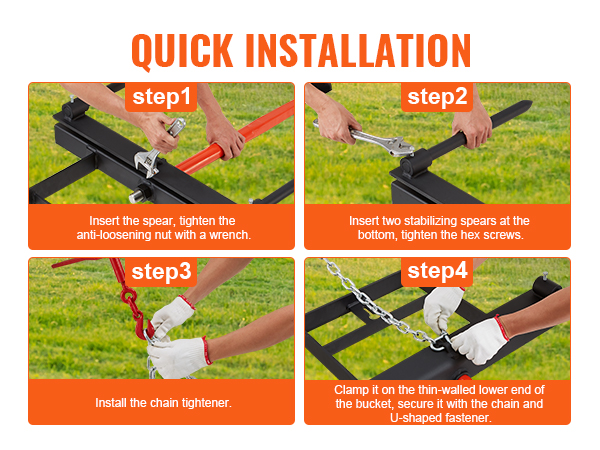 QUICK INSTALLATION

step1

Insert the spear, tighten the anti-loosening nut with a wrench.

step2

Insert two stabilizing spears at the bottom, tighten the hex screws.

step3

Install the chain tightener.

step4

Clamp it on the thin-walled lower end of the bucket, secure it with the chain and U-shaped fastener.