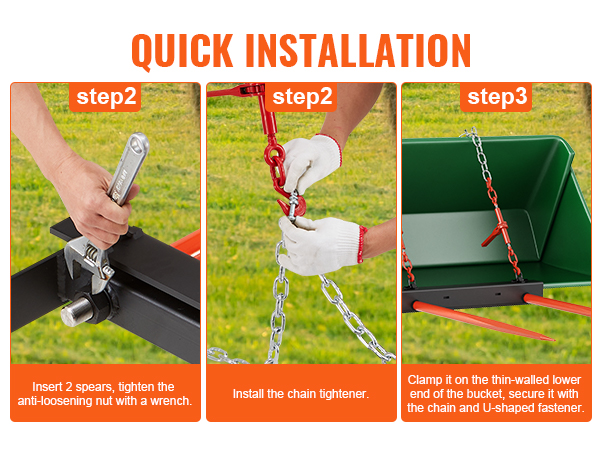 QUICK INSTALLATION

step2

Insert 2 spears, tighten the anti-loosening nut with a wrench.

step2

Install the chain tightener.

step3

Clamp it on the thin-walled lower end of the bucket, secure it with the chain and U-shaped fastener.