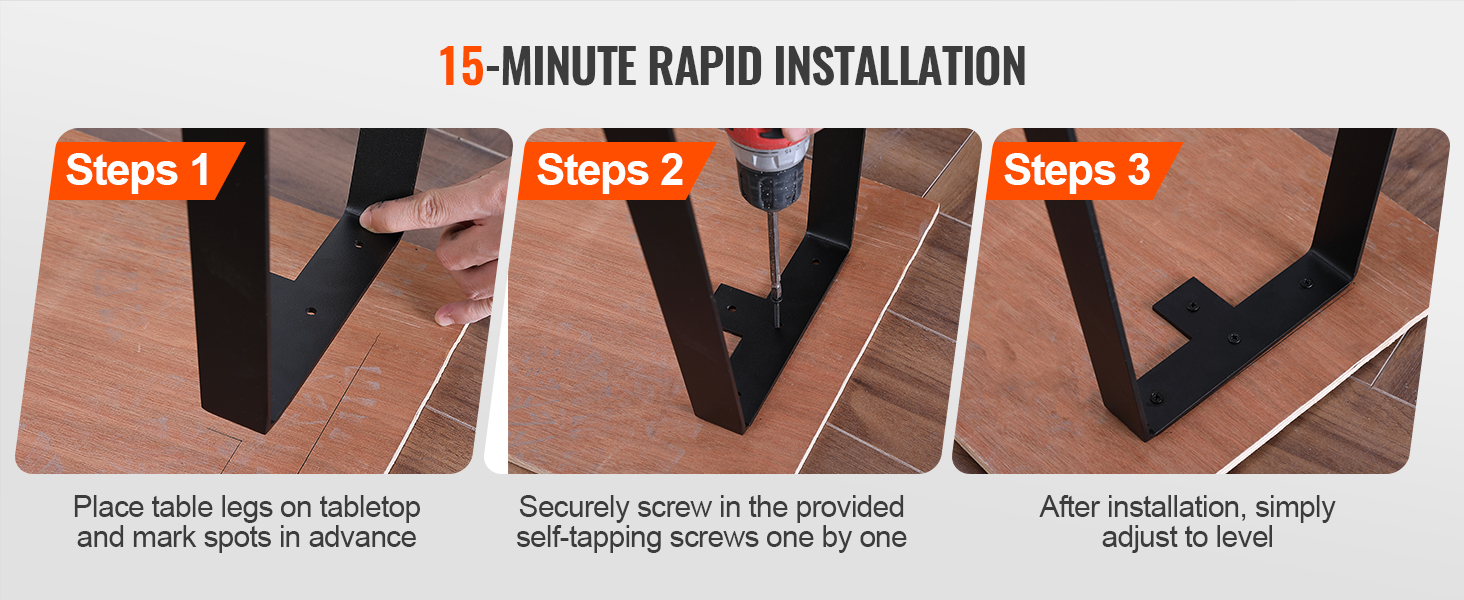 15-MINUTE RAPID INSTALLATION

Steps 1

Place table legs on tabletop and mark spots in advance

Steps 2

Securely screw in the provided self-tapping screws one by one

Steps 3

After installation, simply adjust to level