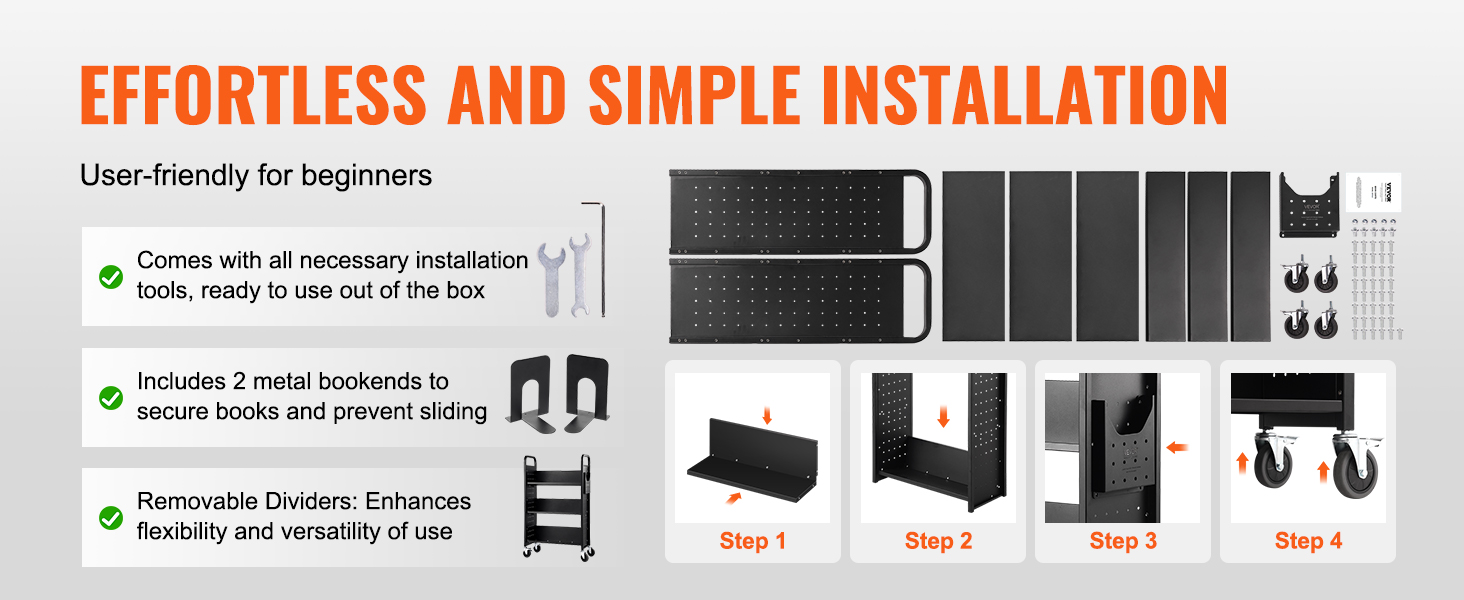 EFFORTLESS AND SIMPLE INSTALLATION

User-friendly for beginners

Comes with all necessary installation tools, ready to use out of the box

Includes 2 metal bookends to secure books and prevent sliding

Removable Dividers: Enhances flexibility and versatility of use

VEVOR

Step 1

Step 2

Step 3

Step 4