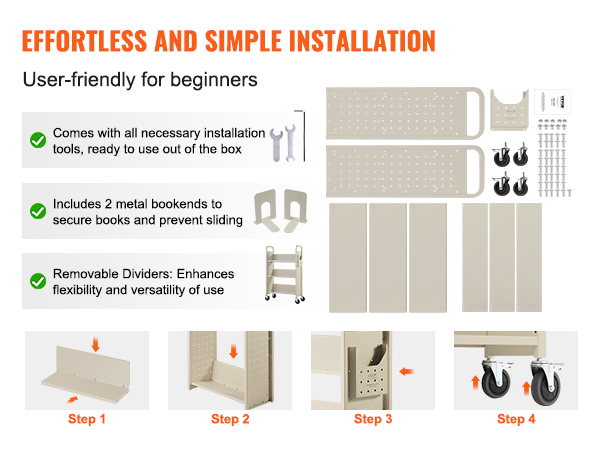 EFFORTLESS AND SIMPLE INSTALLATION

User-friendly for beginners

Comes with all necessary installation tools, ready to use out of the box

Includes 2 metal bookends to secure books and prevent sliding

Removable Dividers: Enhances flexibility and versatility of use

Step 1

Step 2

Step 3

Step 4