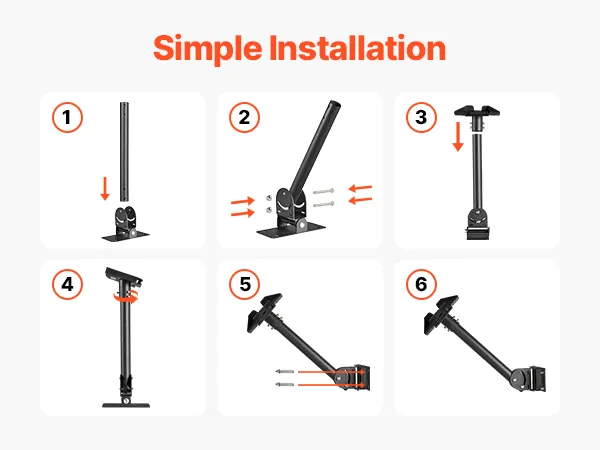 Simple Installation

1

2

3

4

5

6