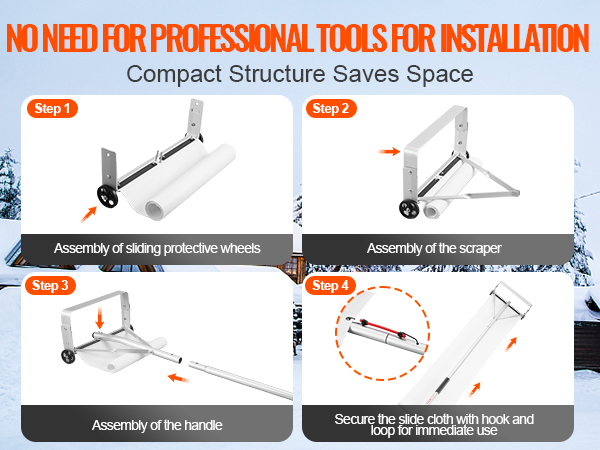 NO NEED FOR PROFESSIONAL TOOLS FOR INSTALLATION

Compact Structure Saves Space

Step 1

Assembly of sliding protective wheels

Step 2

Assembly of the scraper

Step 3

Assembly of the handle

Step 4

Secure the slide cloth with hook and loop for immediate use