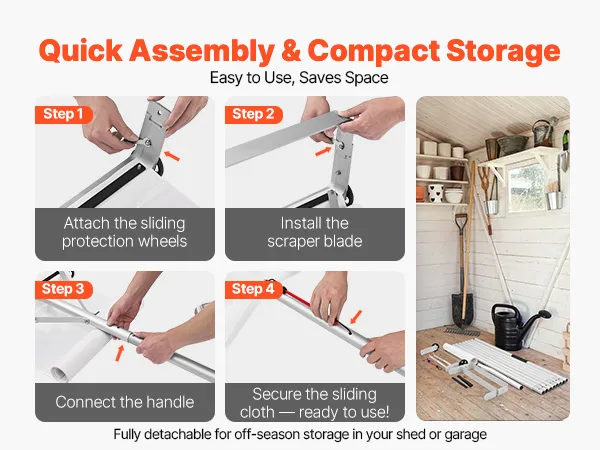 Quick Assembly & Compact Storage

Easy to Use, Saves Space

Step 1

Attach the sliding protection wheels

Step 2

Install the scraper blade

Step 3

Connect the handle

Step 4

Secure the sliding cloth — ready to use!

Fully detachable for off-season storage in your shed or garage