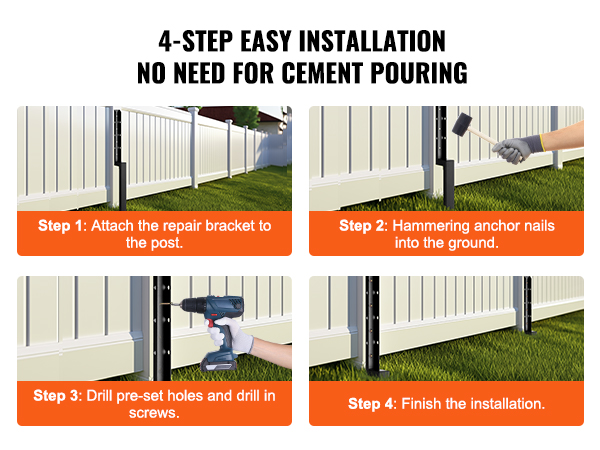 4-STEP EASY INSTALLATION
NO NEED FOR CEMENT POURING

Step 1: Attach the repair bracket to the post.

Step 2: Hammering anchor nails into the ground.

Step 3: Drill pre-set holes and drill in screws.

Step 4: Finish the installation.