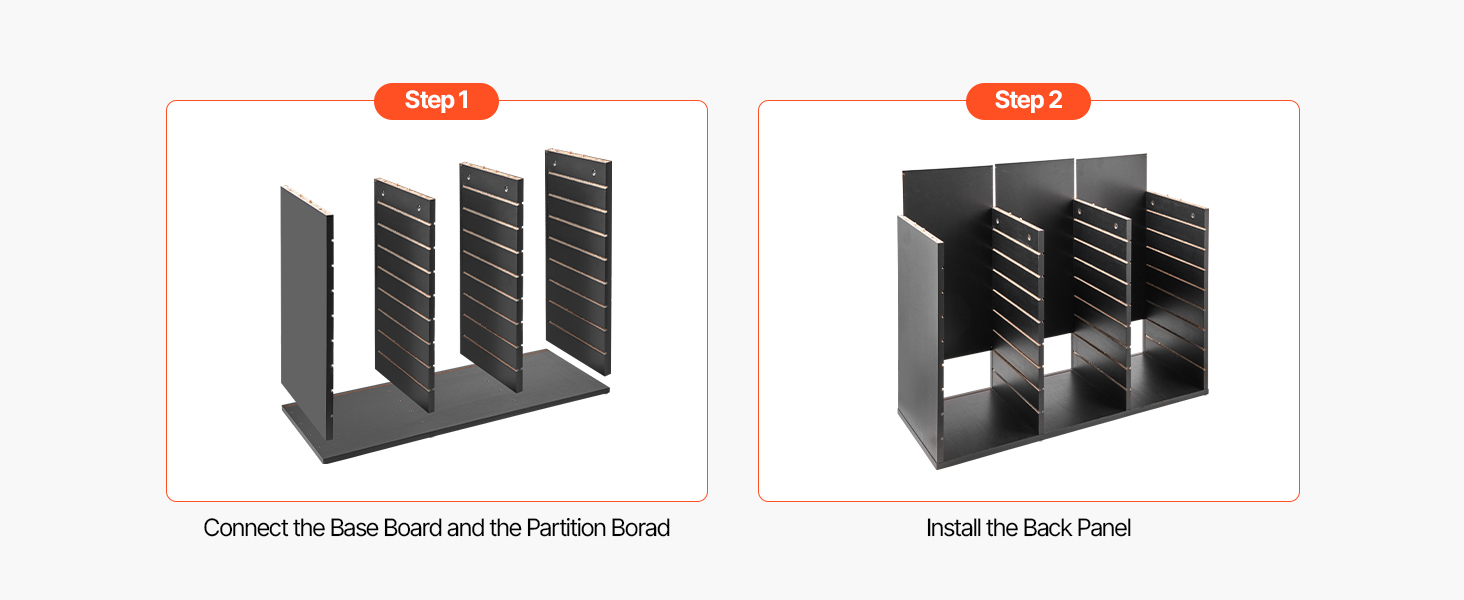 Step 1

Connect the Base Board and the Partition Borad

Step 2

Install the Back Panel