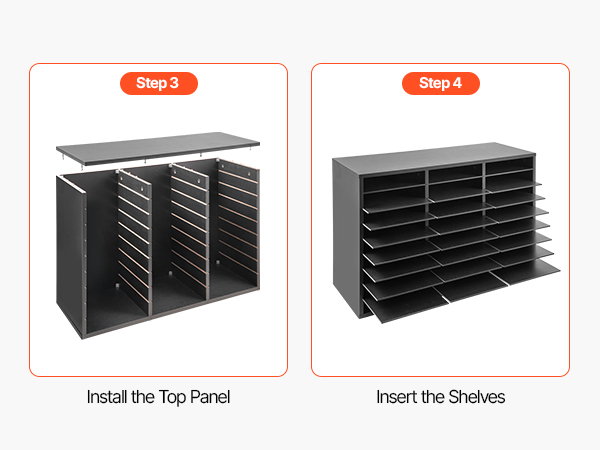 Step 3

Install the Top Panel

Step 4

Insert the Shelves