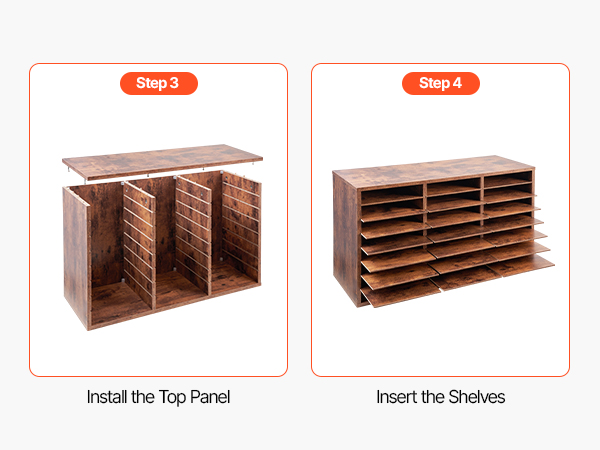 Step 3

Install the Top Panel

Step 4

Insert the Shelves