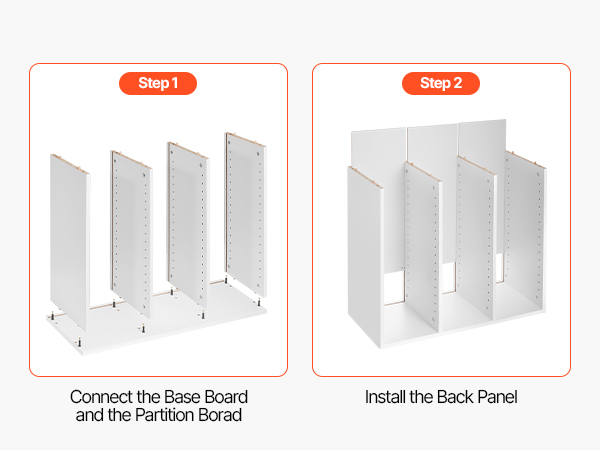 Step 1

Connect the Base Board and the Partition Borad

Step 2

Install the Back Panel