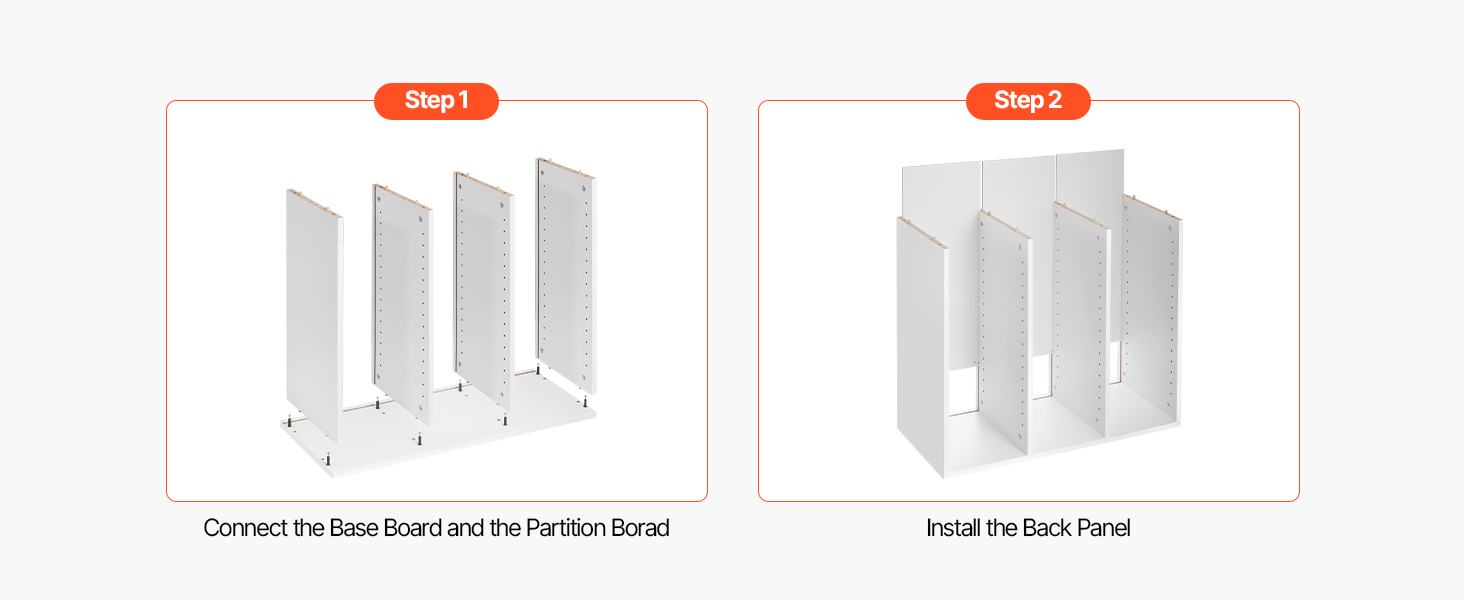 Step 1

Connect the Base Board and the Partition Borad

Step 2

Install the Back Panel