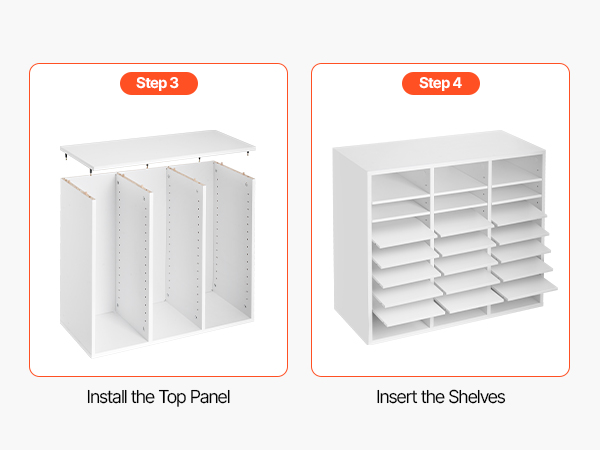 Step 3

Install the Top Panel

Step 4

Insert the Shelves