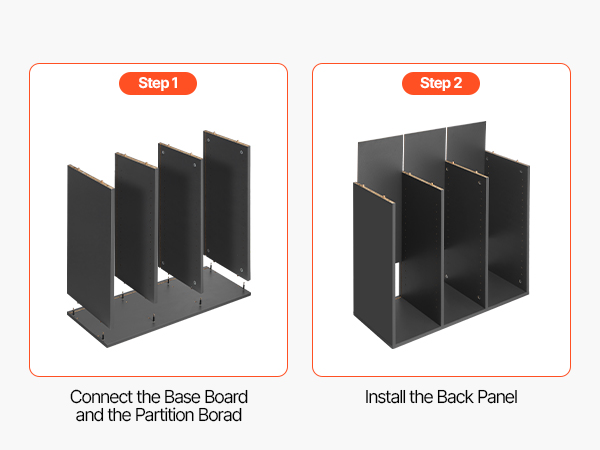 Step 1

Connect the Base Board and the Partition Borad

Step 2

Install the Back Panel