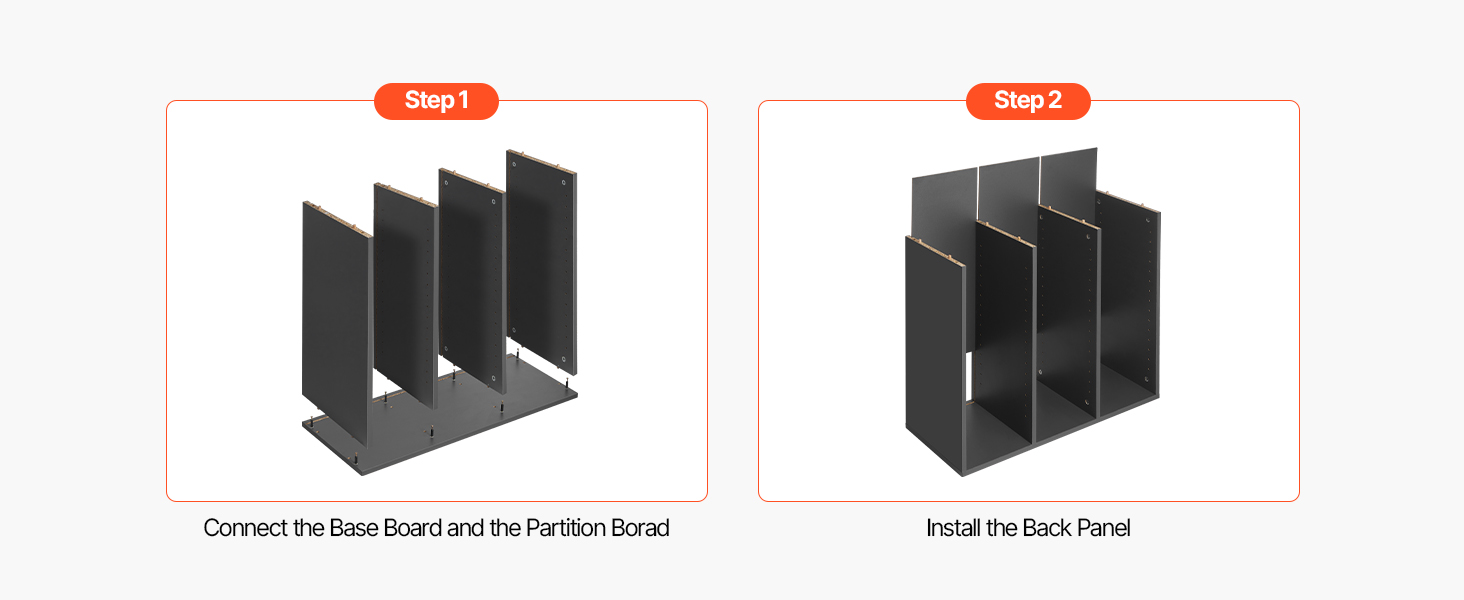 Step 1

Connect the Base Board and the Partition Borad

Step 2

Install the Back Panel