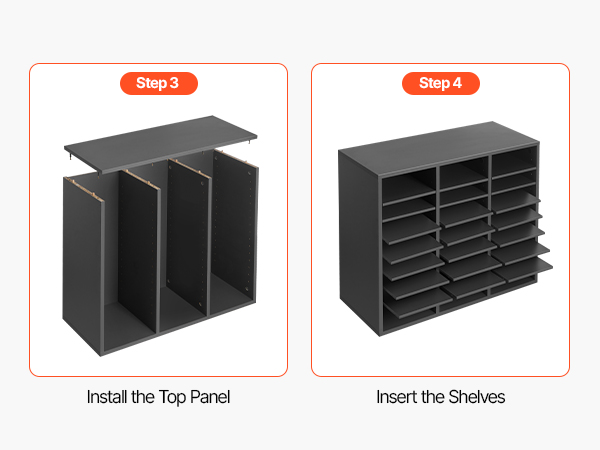 Step 3

Install the Top Panel

Step 4

Insert the Shelves