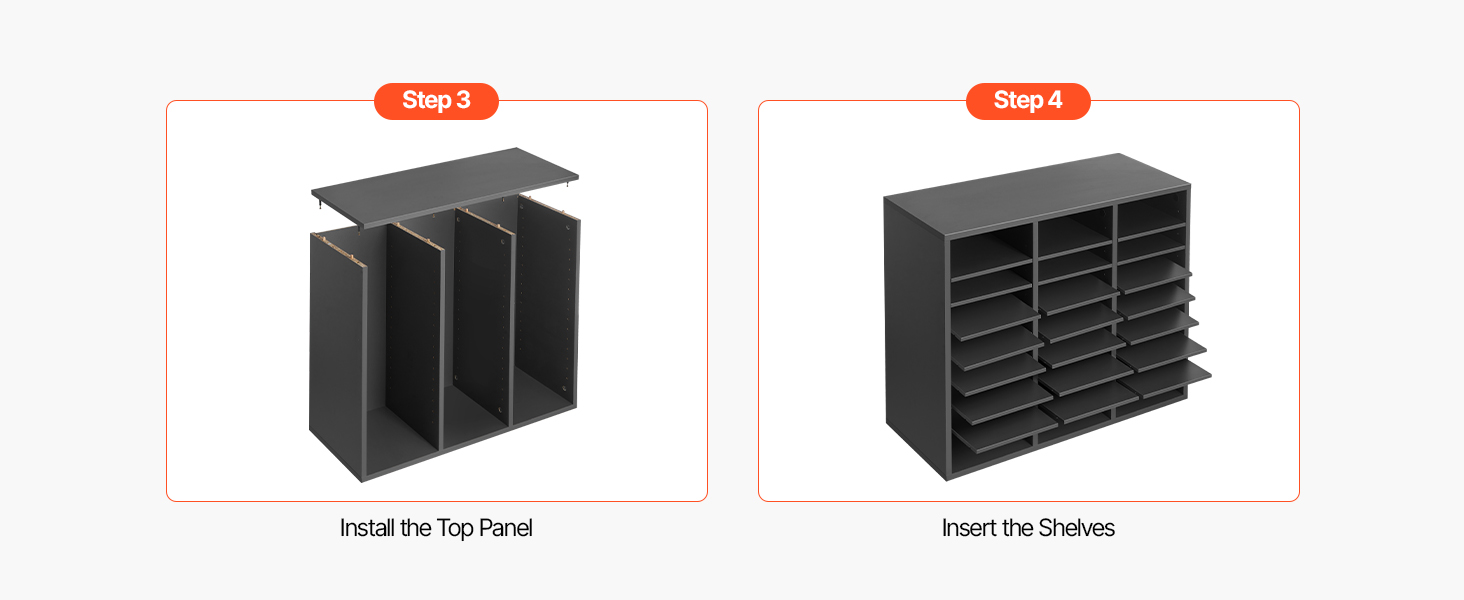 Step 3

Install the Top Panel

Step 4

Insert the Shelves