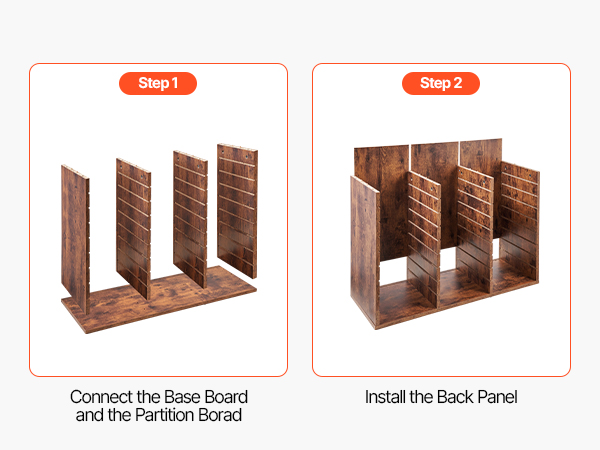 Step 1

Connect the Base Board and the Partition Borad

Step 2

Install the Back Panel