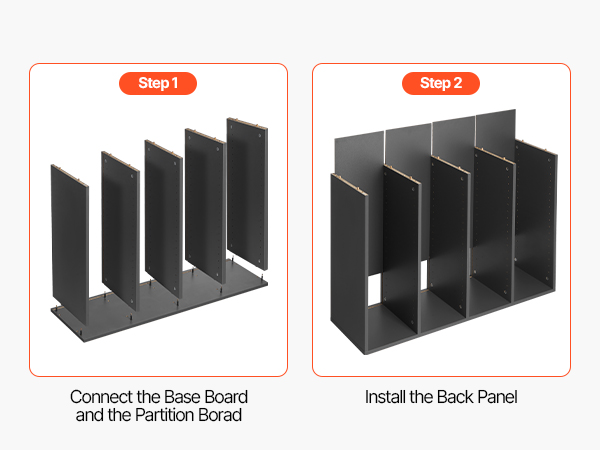 Step 1

Connect the Base Board and the Partition Borad

Step 2

Install the Back Panel