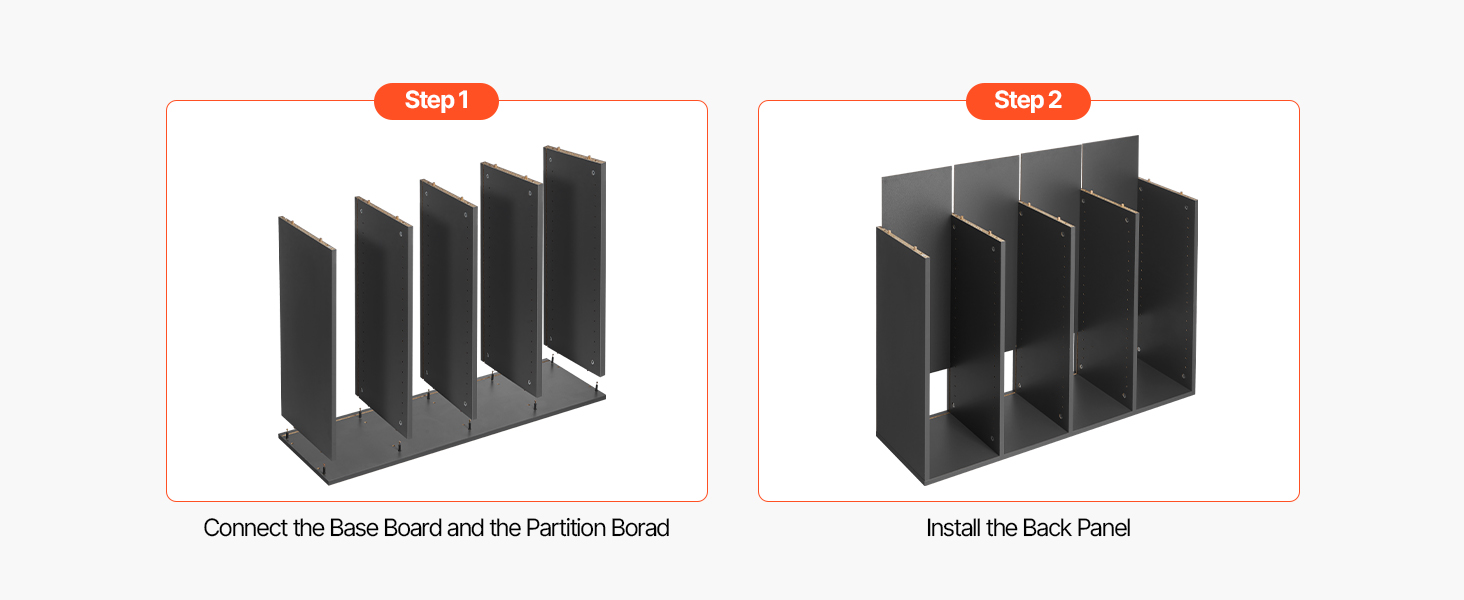 Step 1

Connect the Base Board and the Partition Borad

Step 2

Install the Back Panel