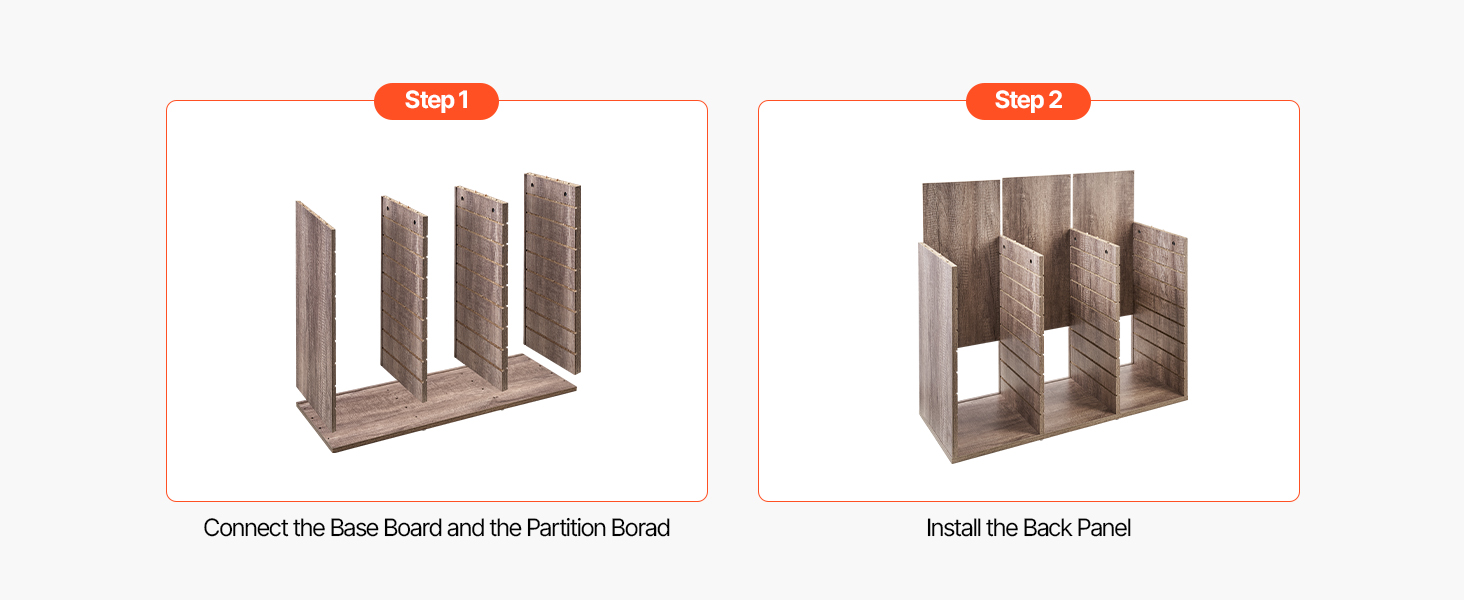 Step 1

Connect the Base Board and the Partition Borad

Step 2

Install the Back Panel