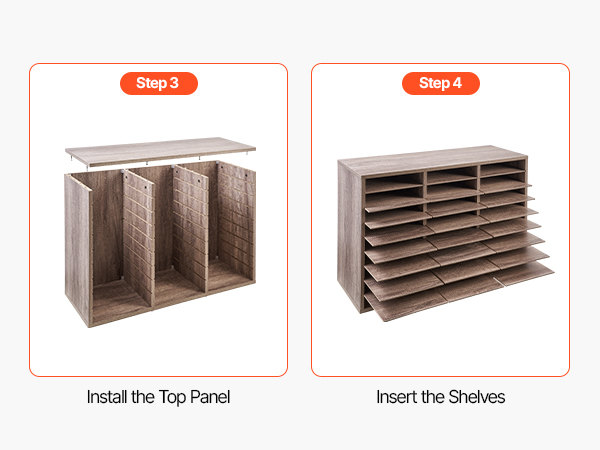 Step 3

Install the Top Panel

Step 4

Insert the Shelves