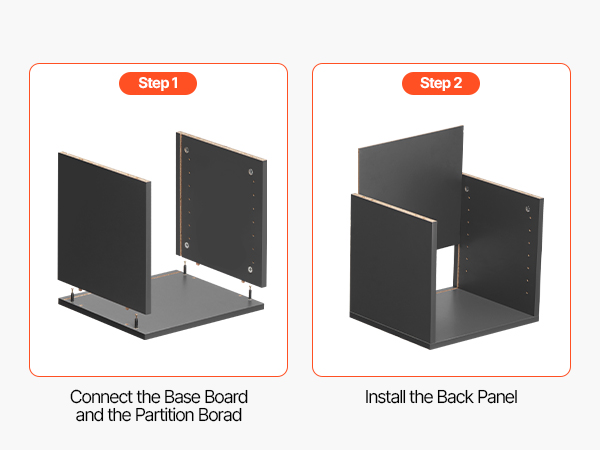 Step 1

Connect the Base Board and the Partition Borad

Step 2

Install the Back Panel