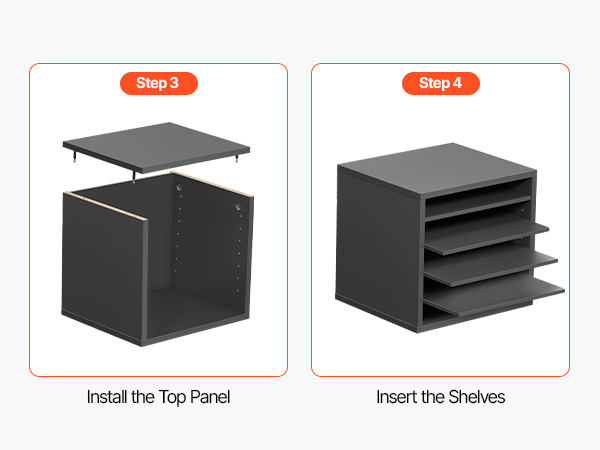 Step 3

Install the Top Panel

Step 4

Insert the Shelves