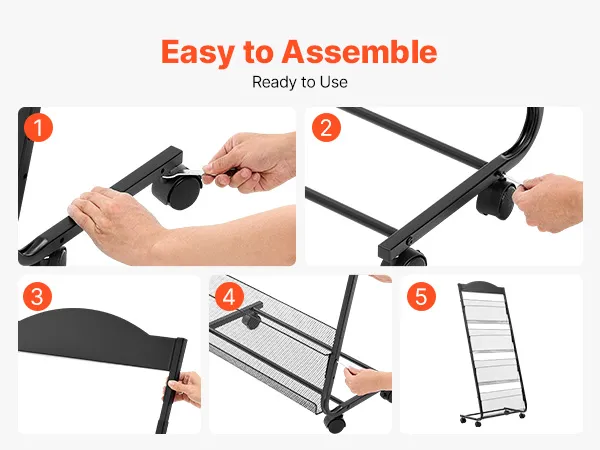 Easy to Assemble

Ready to Use

1

2

3

4

5