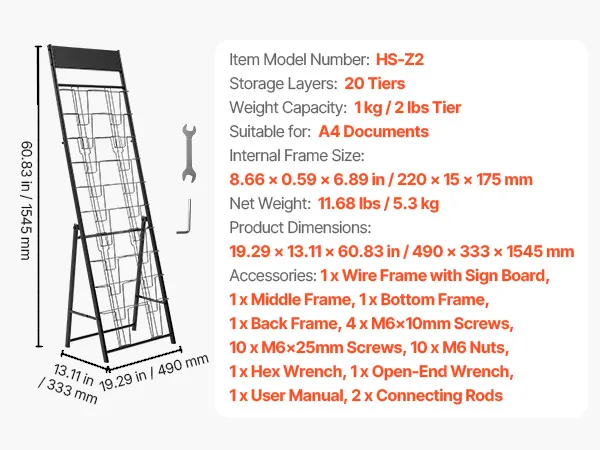 60.83 in / 1545 mm

13.11 in / 333 mm

19.29 in / 490 mm

Item Model Number: HS-Z2
Storage Layers: 20 Tiers
Weight Capacity: 1 kg / 2 lbs Tier
Suitable for: A4 Documents
Internal Frame Size:
8.66 × 0.59 × 6.89 in / 220 × 15 × 175 mm
Net Weight: 11.68 lbs / 5.3 kg
Product Dimensions:
19.29 × 13.11 × 60.83 in / 490 × 333 × 1545 mm
Accessories: 1 x Wire Frame with Sign Board, 1 x Middle Frame, 1 x Bottom Frame, 1 x Back Frame, 4 x M6×10mm Screws, 10 x M6×25mm Screws, 10 x M6 Nuts, 1 x Hex Wrench, 1 x Open-End Wrench, 1 x User Manual, 2 x Connecting Rods