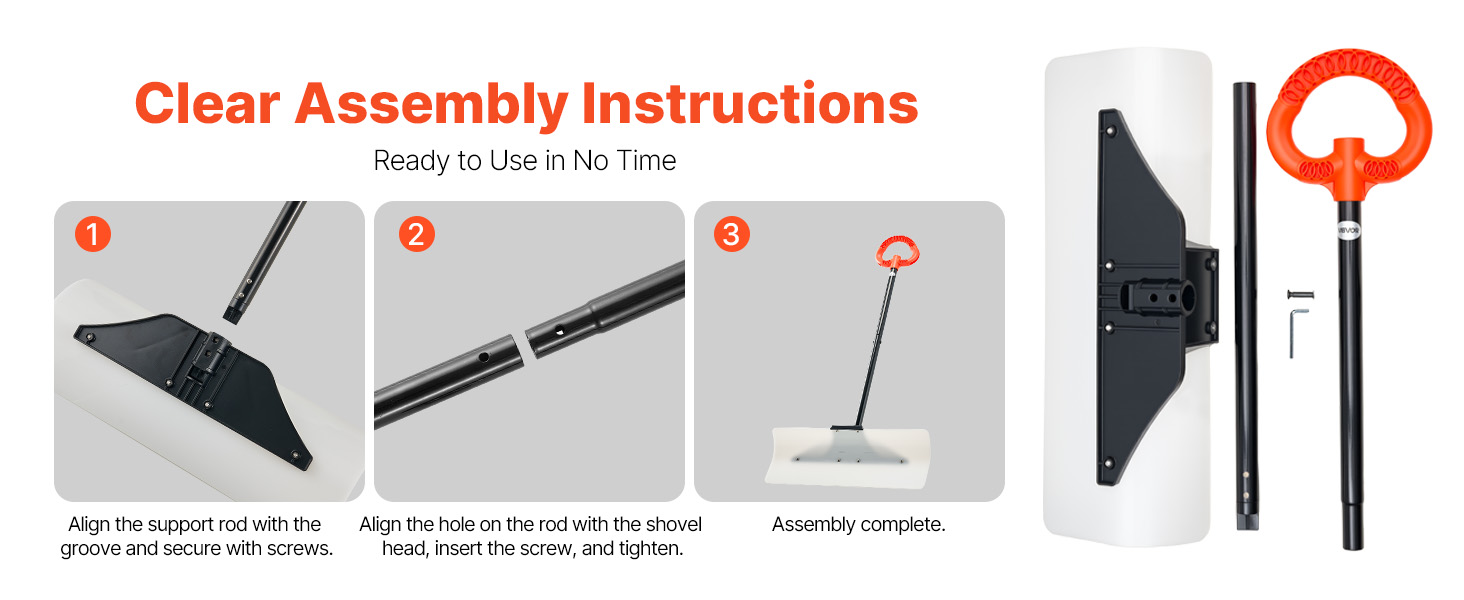 Clear Assembly Instructions

Ready to Use in No Time

1

Align the support rod with the groove and secure with screws.

2

Align the hole on the rod with the shovel head, insert the screw, and tighten.

3

Assembly complete.

VEVOR