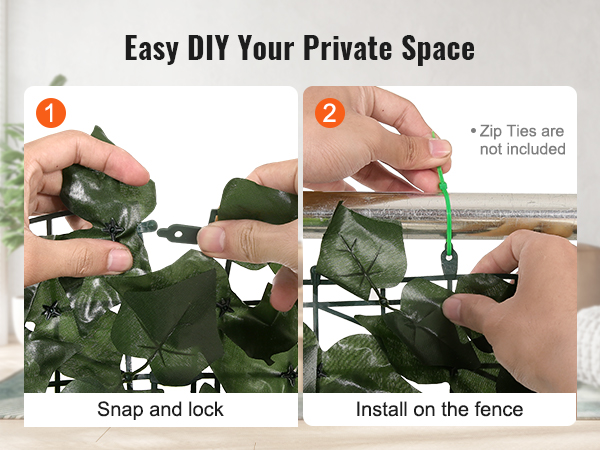 Easy DIY Your Private Space

1

Snap and lock

2

• Zip Ties are not included

Install on the fence