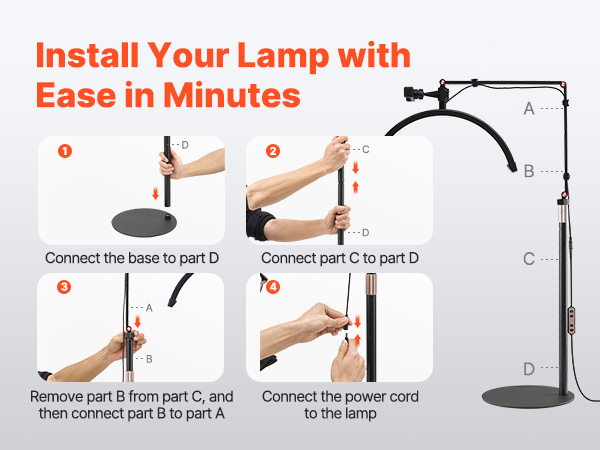 Install Your Lamp with Ease in Minutes

1
D

Connect the base to part D

2
C
D

Connect part C to part D

3
A
B

Remove part B from part C, and then connect part B to part A

4

Connect the power cord to the lamp

A
B
C
D