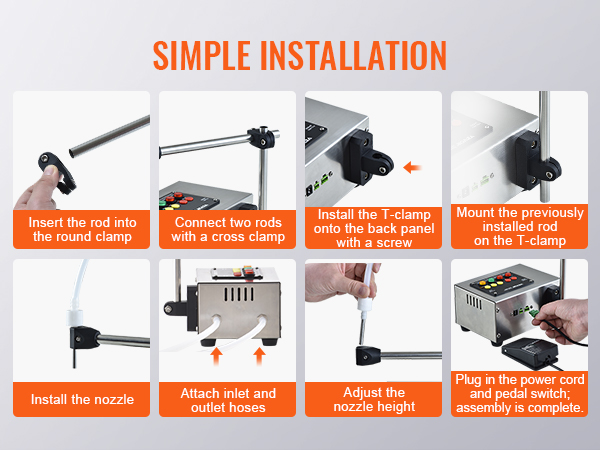 SIMPLE INSTALLATION

Insert the rod into the round clamp

Connect two rods with a cross clamp

Install the T-clamp onto the back panel with a screw

Mount the previously installed rod on the T-clamp

Install the nozzle

Attach inlet and outlet hoses

Adjust the nozzle height

Plug in the power cord and pedal switch; assembly is complete.