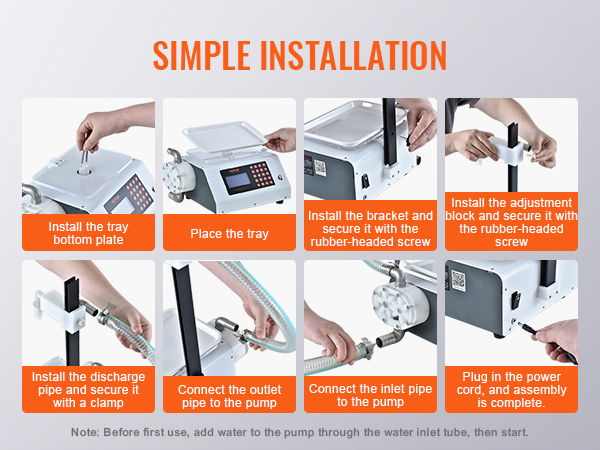 SIMPLE INSTALLATION

Install the tray bottom plate

Place the tray

Install the bracket and secure it with the rubber-headed screw

Install the adjustment block and secure it with the rubber-headed screw

Install the discharge pipe and secure it with a clamp

Connect the outlet pipe to the pump

Connect the inlet pipe to the pump

Plug in the power cord, and assembly is complete.

Note: Before first use, add water to the pump through the water inlet tube, then start.