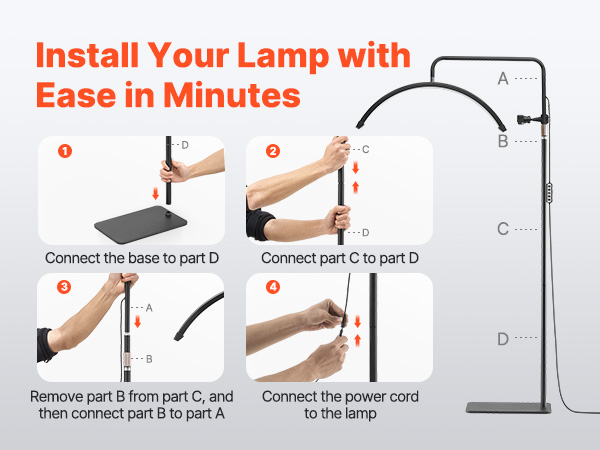 Install Your Lamp with Ease in Minutes

1
D
Connect the base to part D

2
C
D
Connect part C to part D

3
A
B
Remove part B from part C, and then connect part B to part A

4
Connect the power cord to the lamp

A
B
C
D